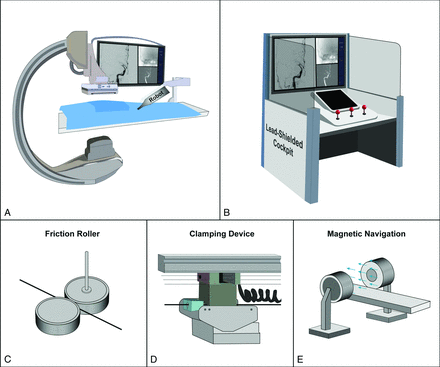 Robot

A

Lead-Shielded Cockpit

B

Friction Roller

C

Clamping Device

D

Magnetic Navigation

E